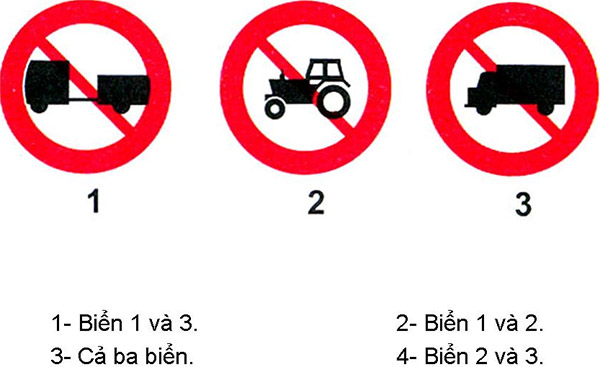 1

2

3

1- Biển 1 và 3.

2- Biển 1 và 2.

3- Cả ba biển.

4- Biển 2 và 3.